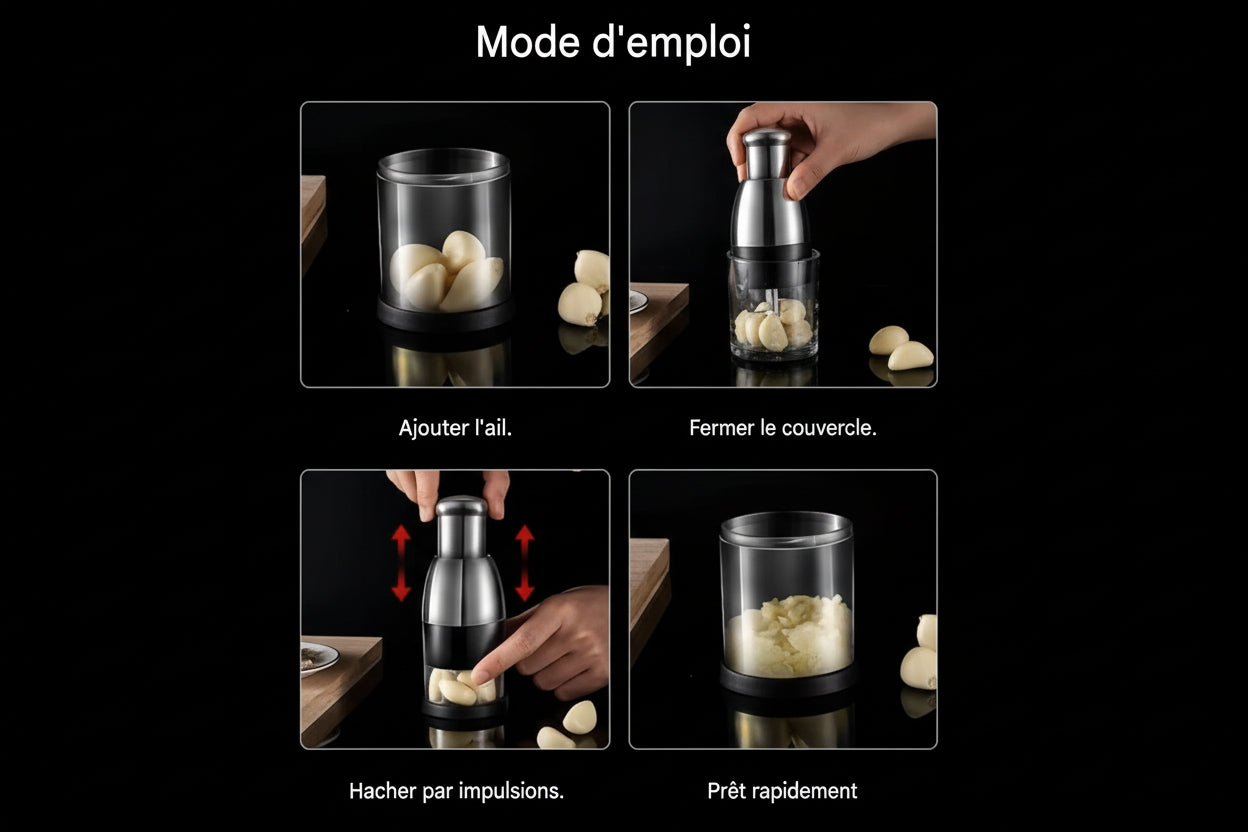 Mode d'emploi

Ajouter l'ail.

Fermer le couvercle.

Hacher par impulsions.

Prêt rapidement