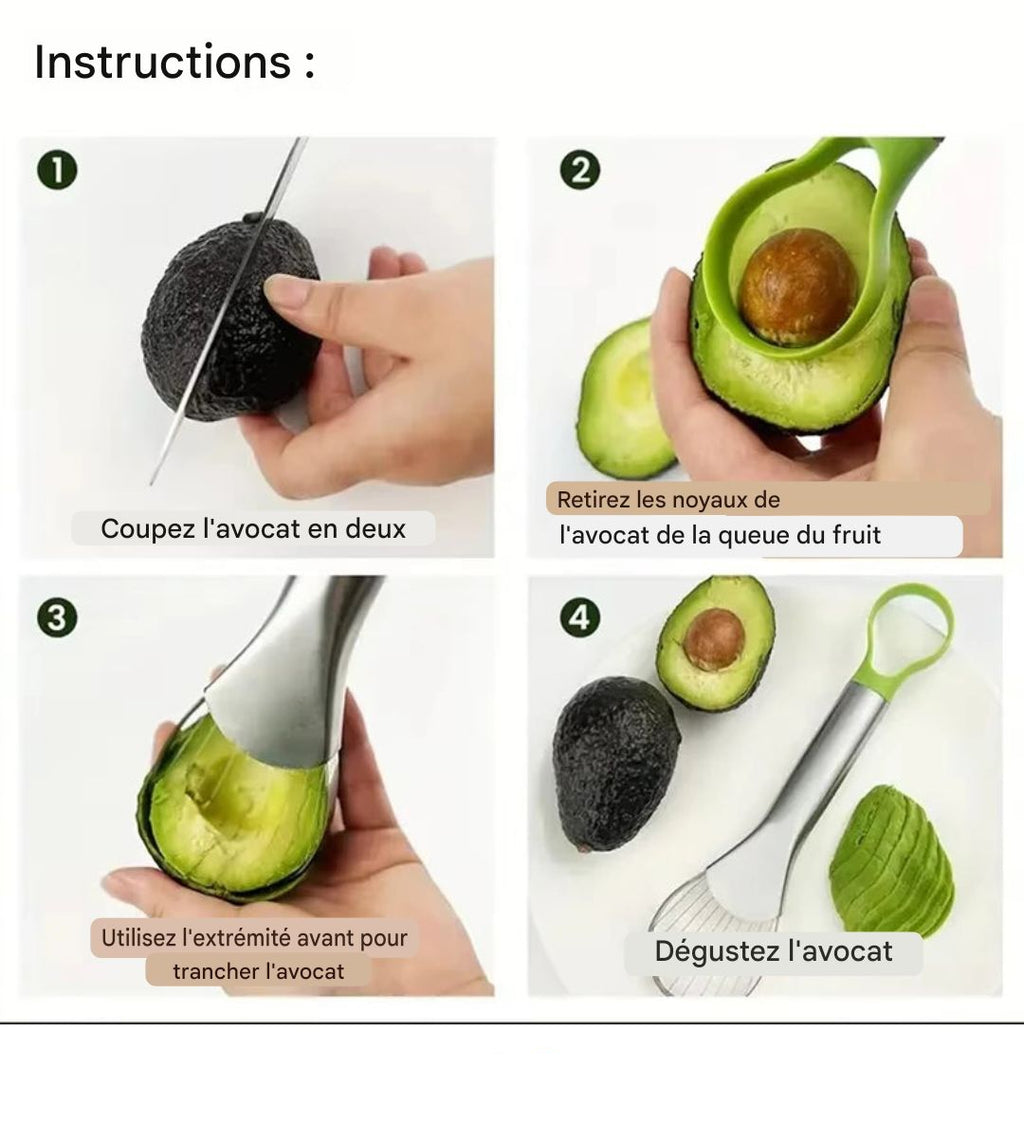 Instructions :

1
Coupez l'avocat en deux

2
Retirez les noyaux de l'avocat de la queue du fruit

3
Utilisez l'extrémité avant pour trancher l'avocat

4
Dégustez l'avocat