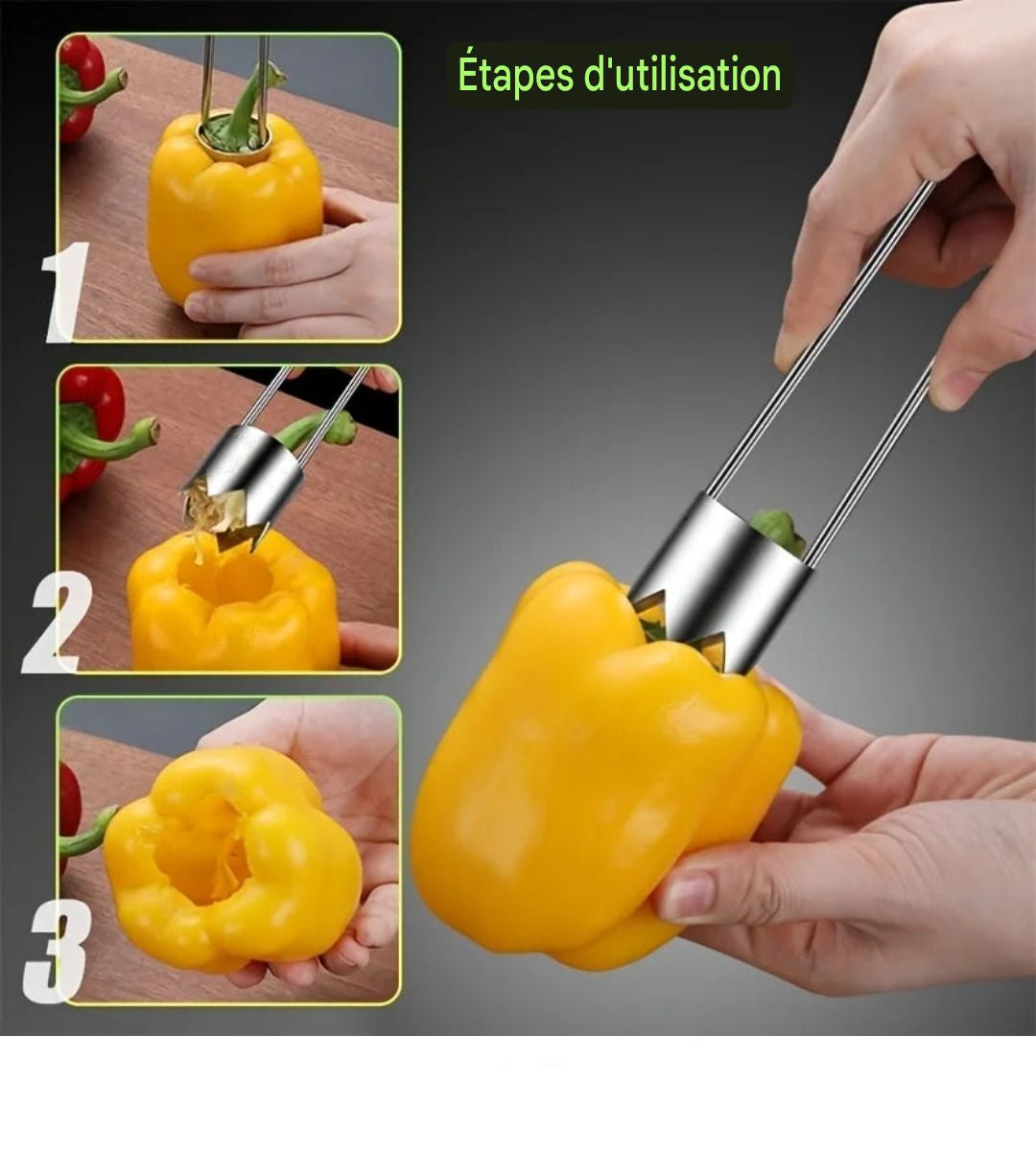 Étapes d'utilisation

1

2

3